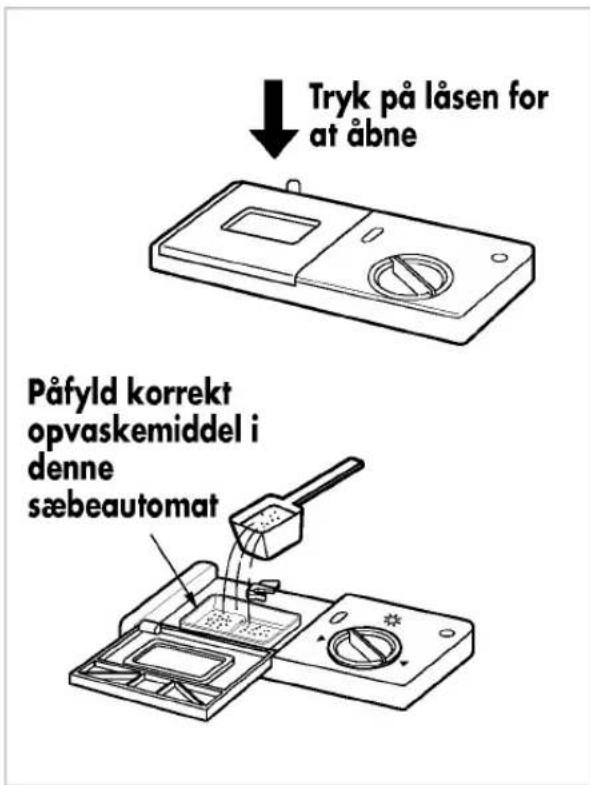 Tryk på låsen for at åbne

Påfyld korrekt opvaskemiddel i denne sæbeautomat