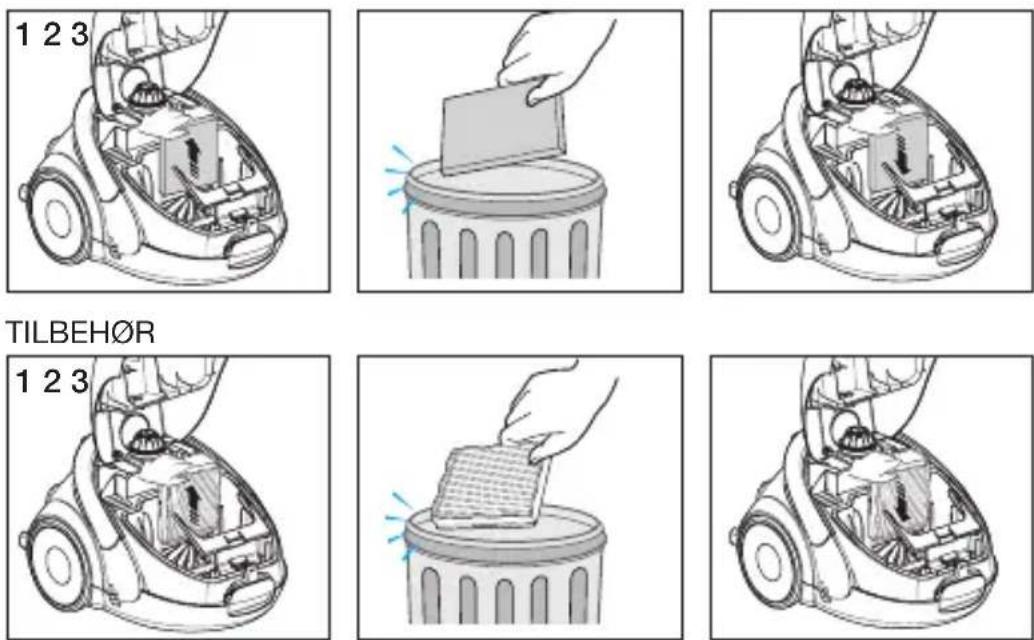 1 2 3

TILBEHØR

1 2 3