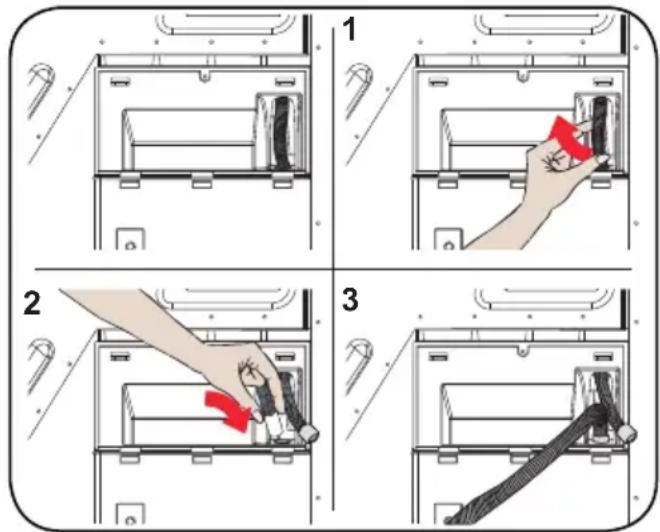 1

2

3