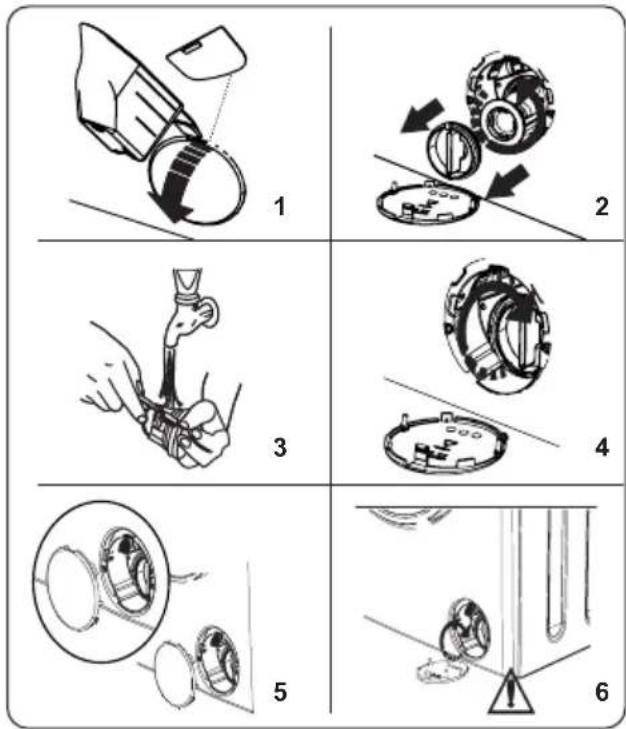 1

2

3

4

5

6