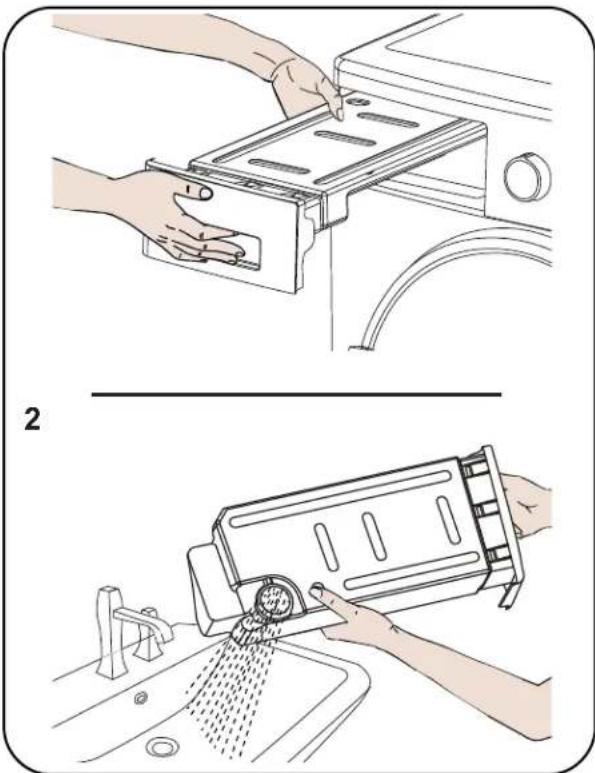 2