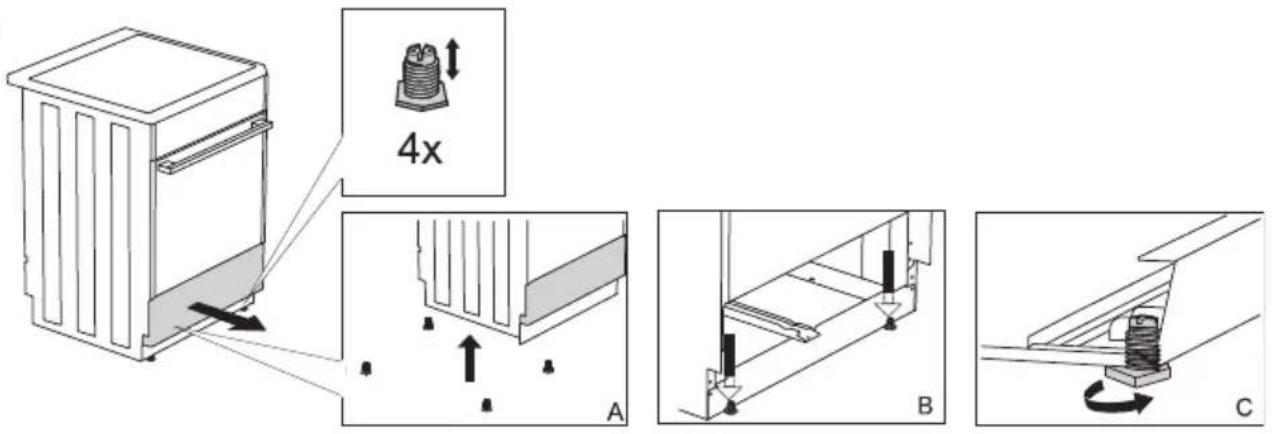 4x

A

B

C