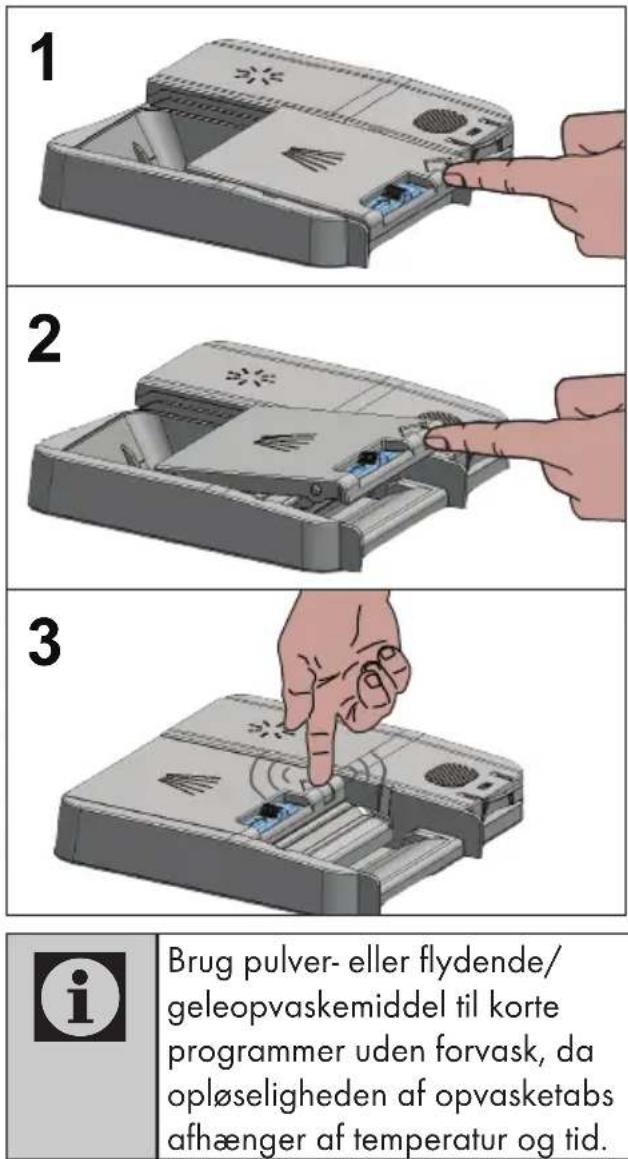 1

2

3

Brug pulver- eller flydende/ geleopvaskemiddel til korte programmer uden forvask, da opløseligheden af opvasketabs afhænger af temperatur og tid.