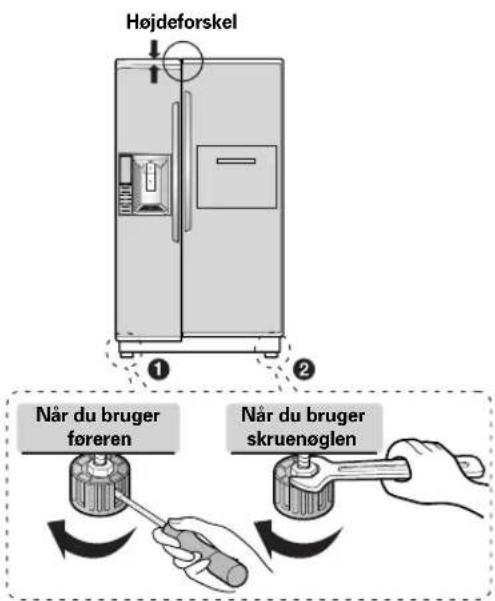 Højdeforskel

1

2

Når du bruger føreren

Når du bruger skruenøglen