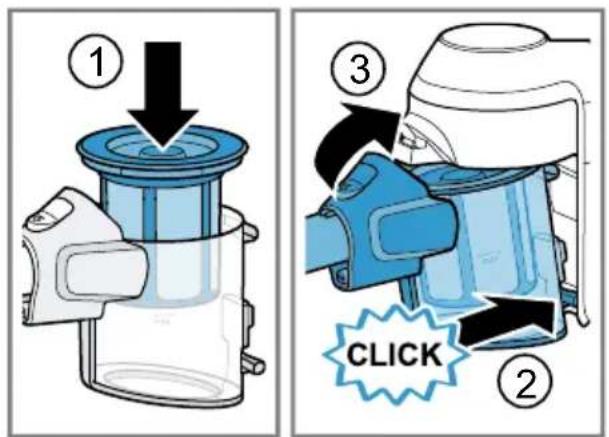 1

3

CLICK

2