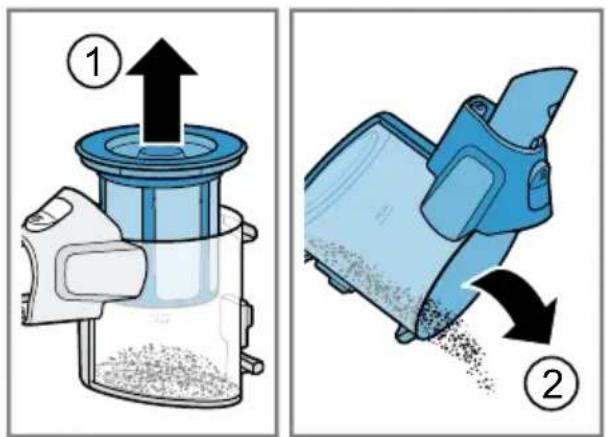 1

2