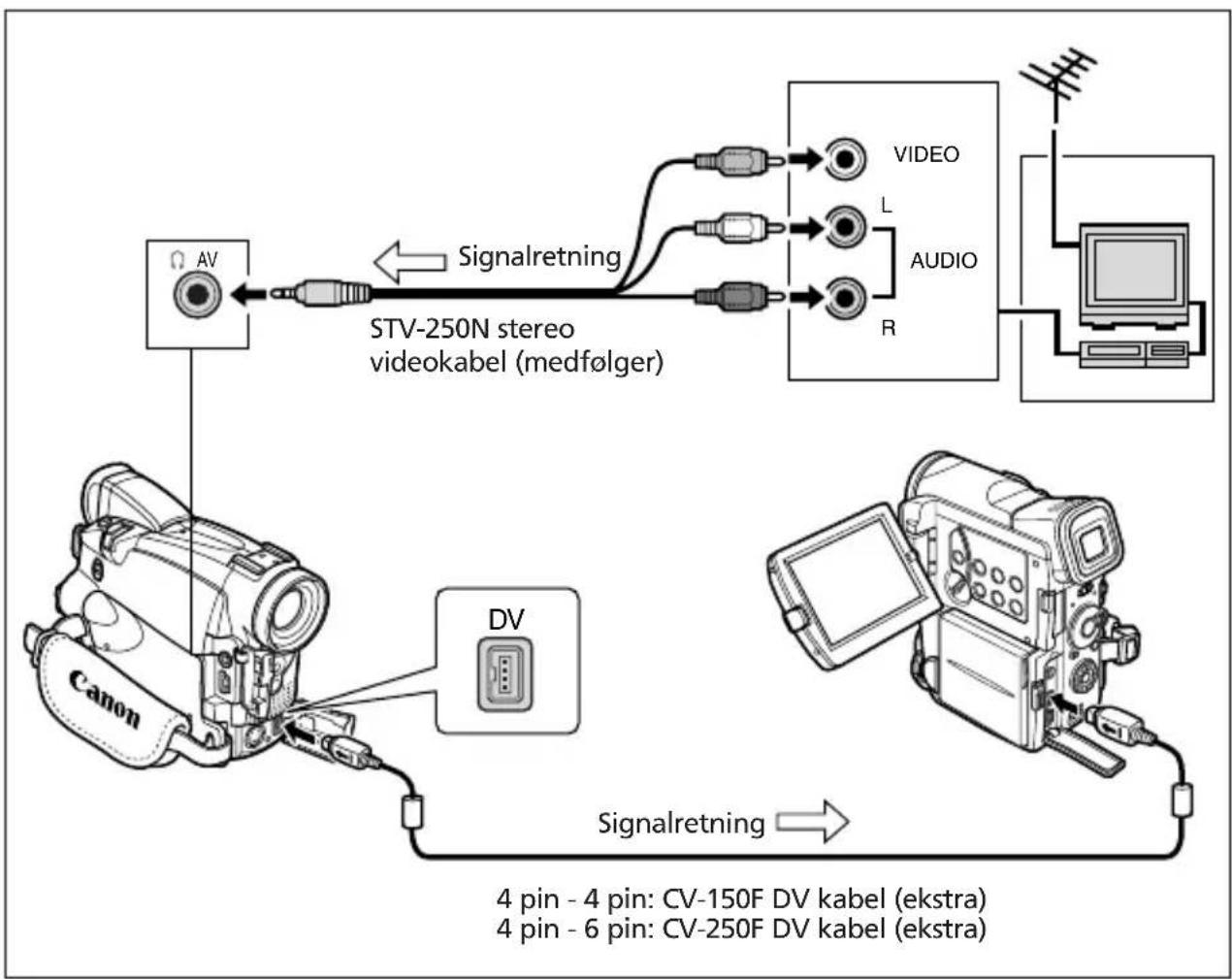 VIDEO
L
AUDIO
R

AV

Signalretning

STV-250N stereo videokabel (medfølger)

DV

Canon

Signalretning

4 pin - 4 pin: CV-150F DV kabel (ekstra)
4 pin - 6 pin: CV-250F DV kabel (ekstra)