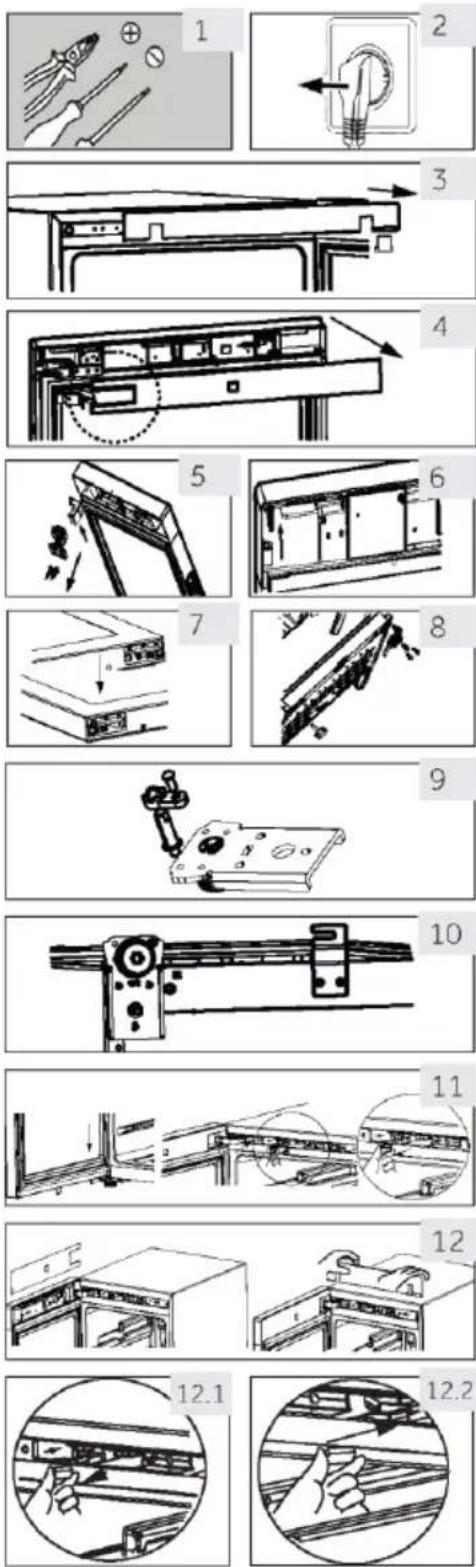 1
2
3
4
5
6
7
8
9
10
11
12
12.1
12.2