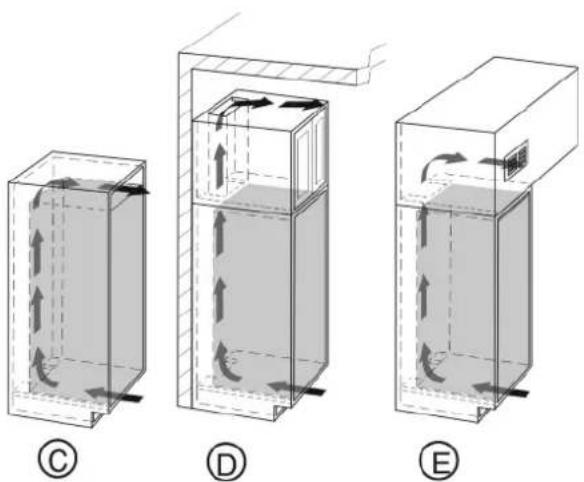 C

D

E