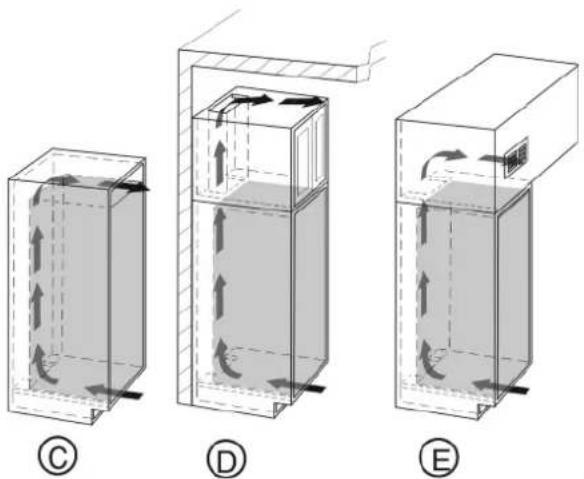 C

D

E