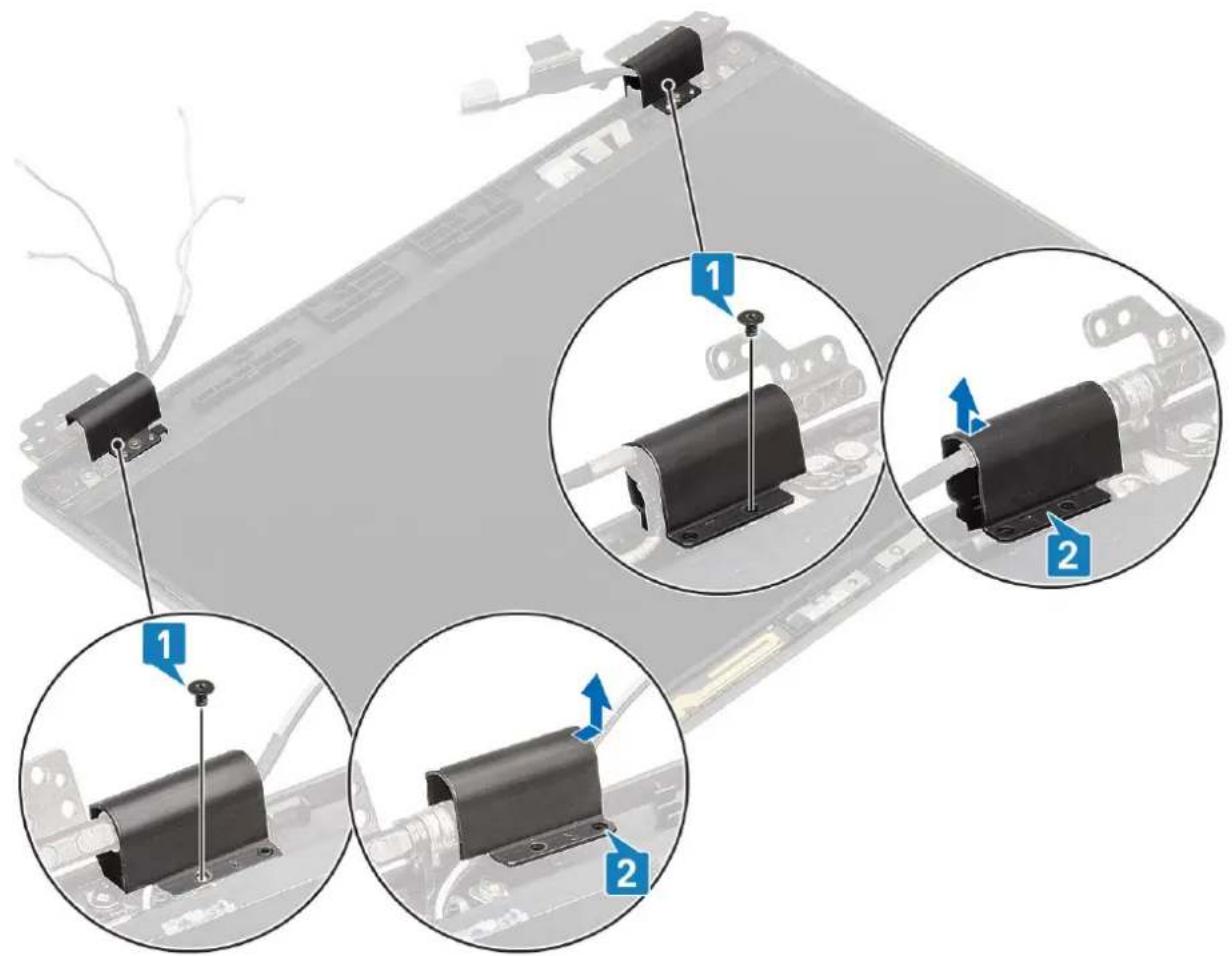 1
2
1
2