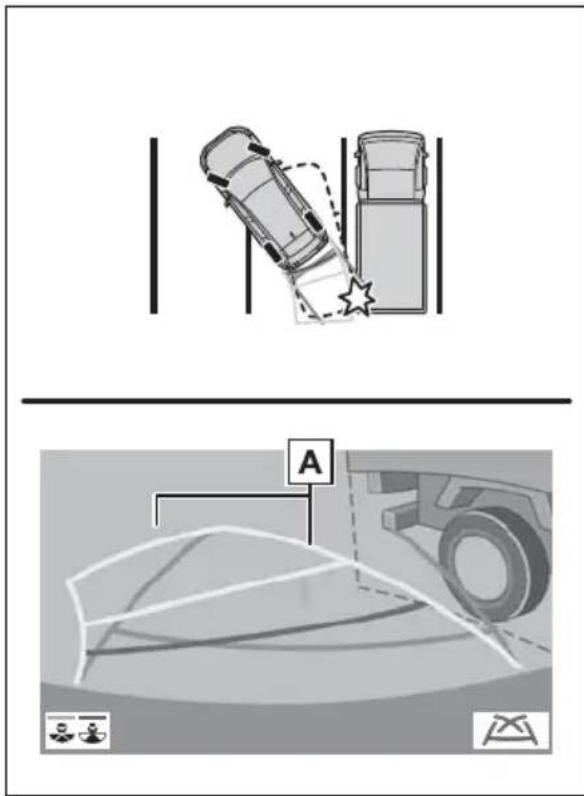 A