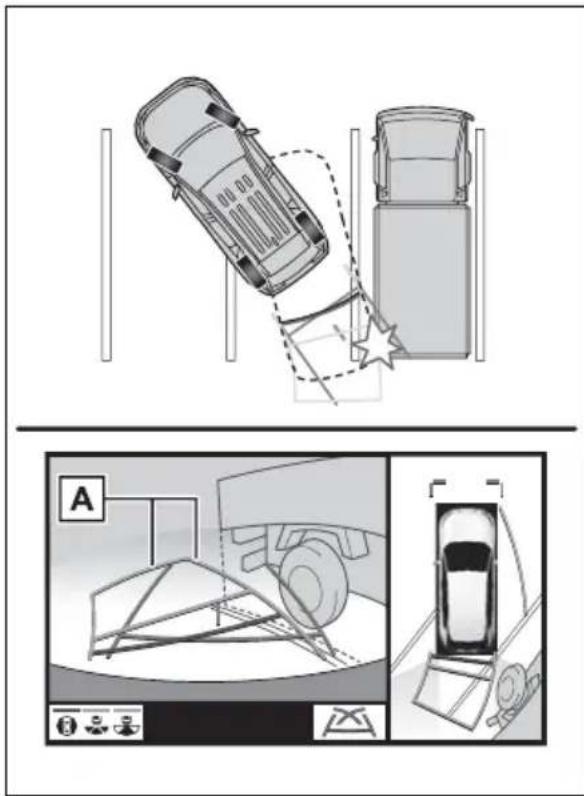 A