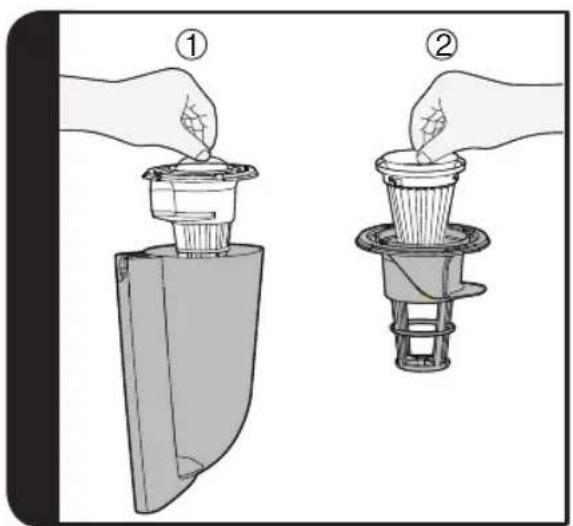 ①

②