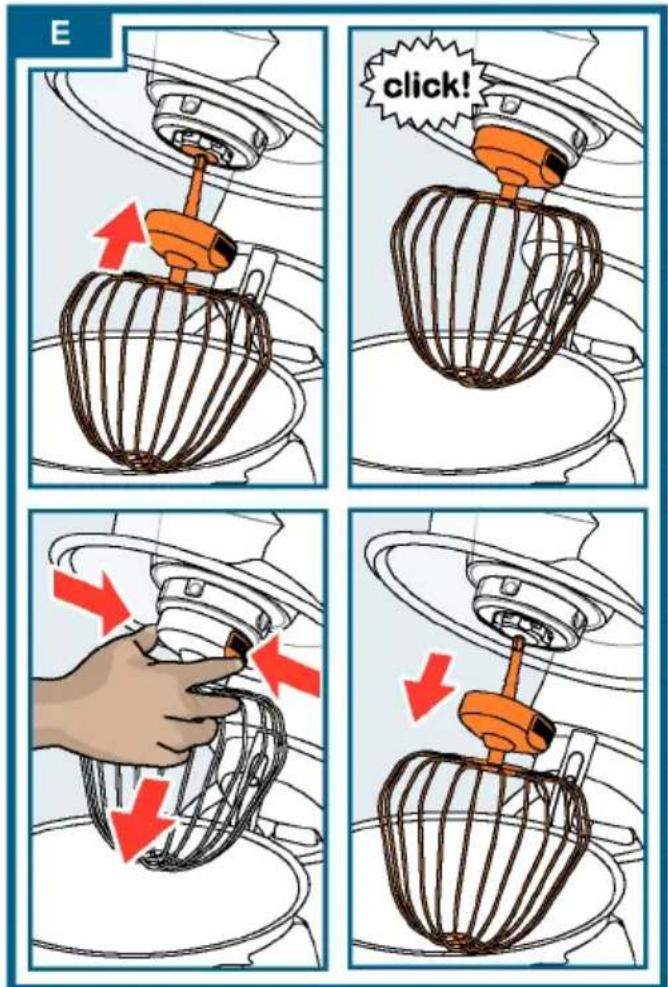 E

click!