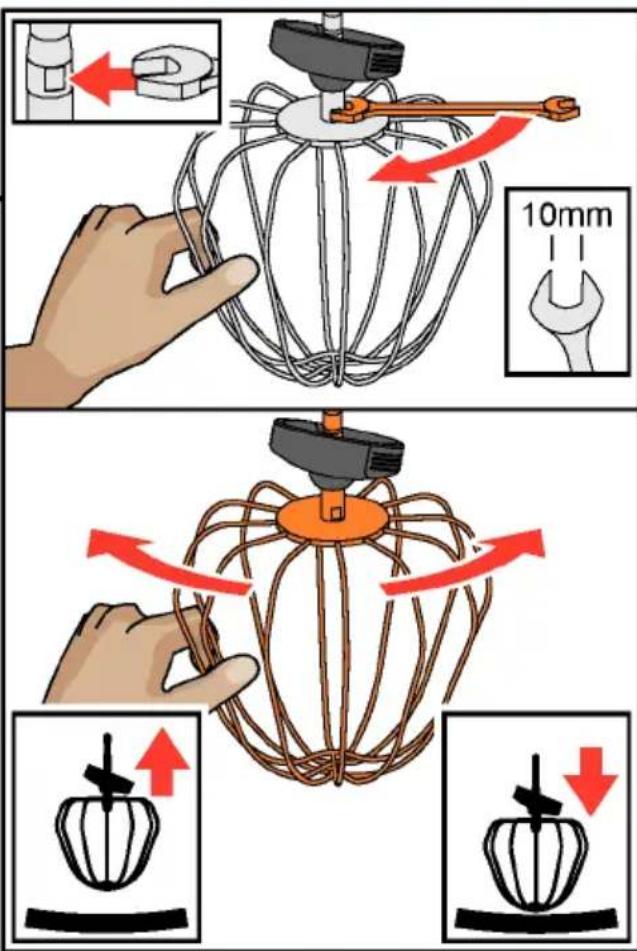 10mm