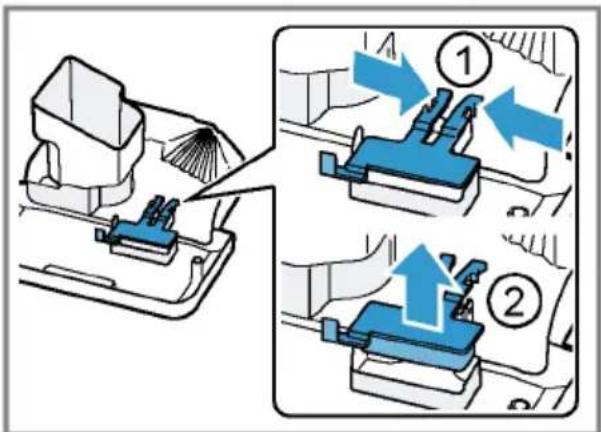 1

2