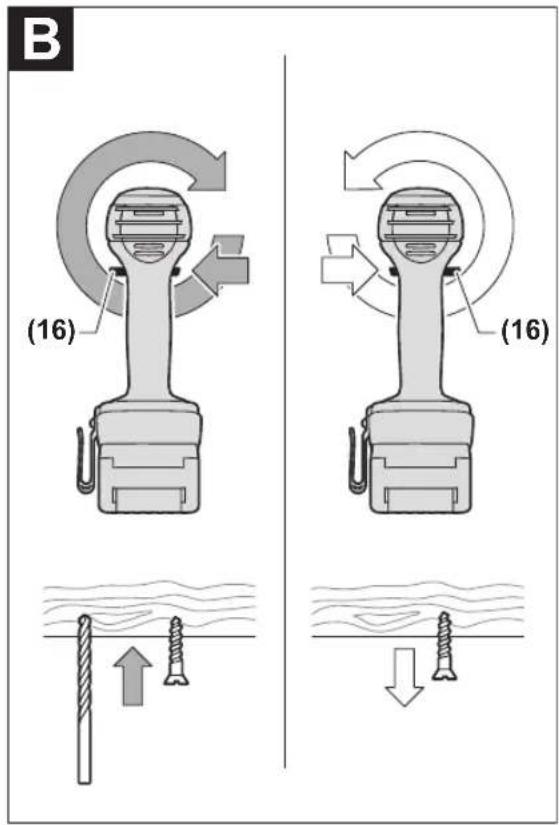 B

(16)

(16)