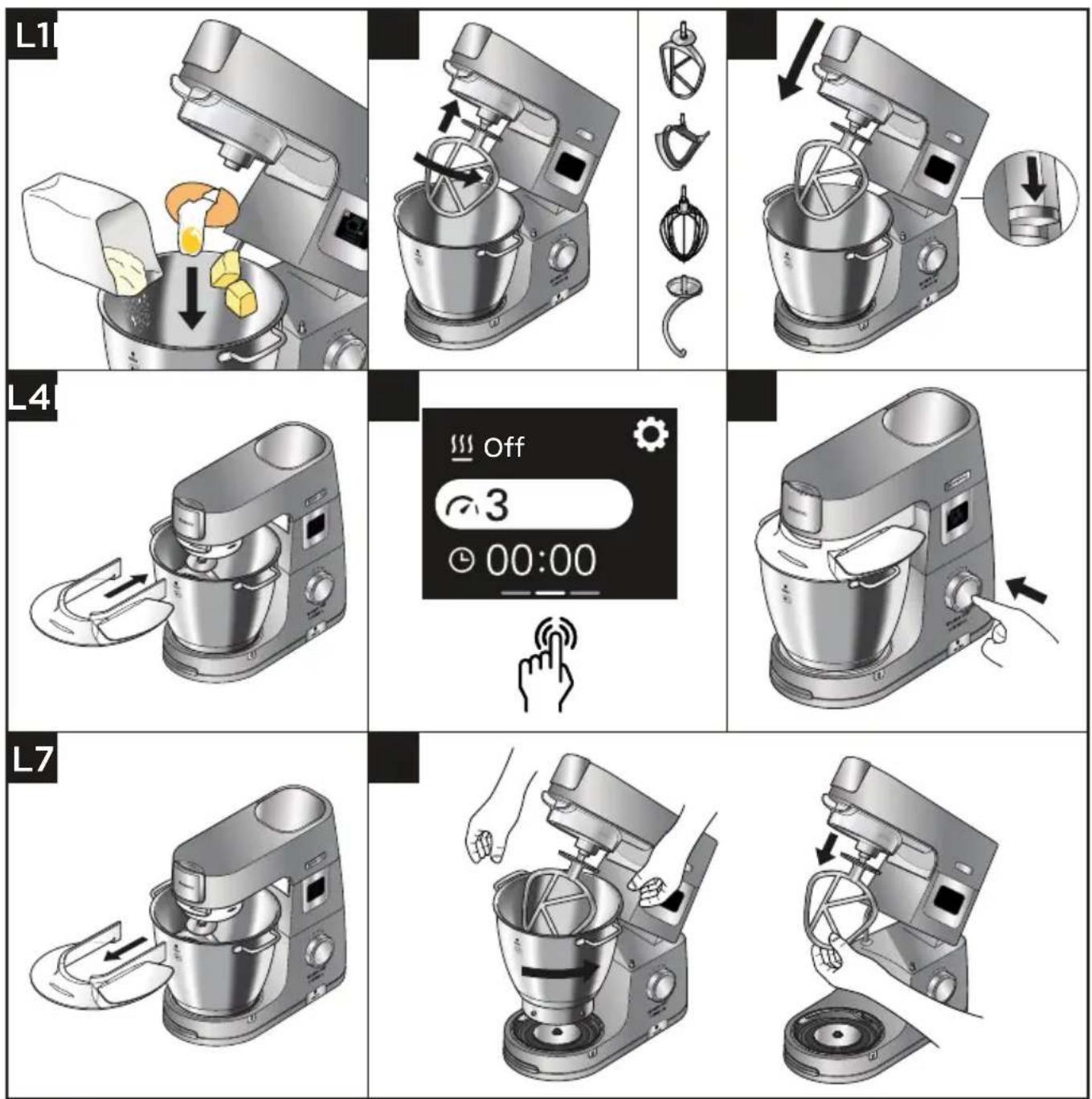 L1

L4

Off

3

00:00

L7