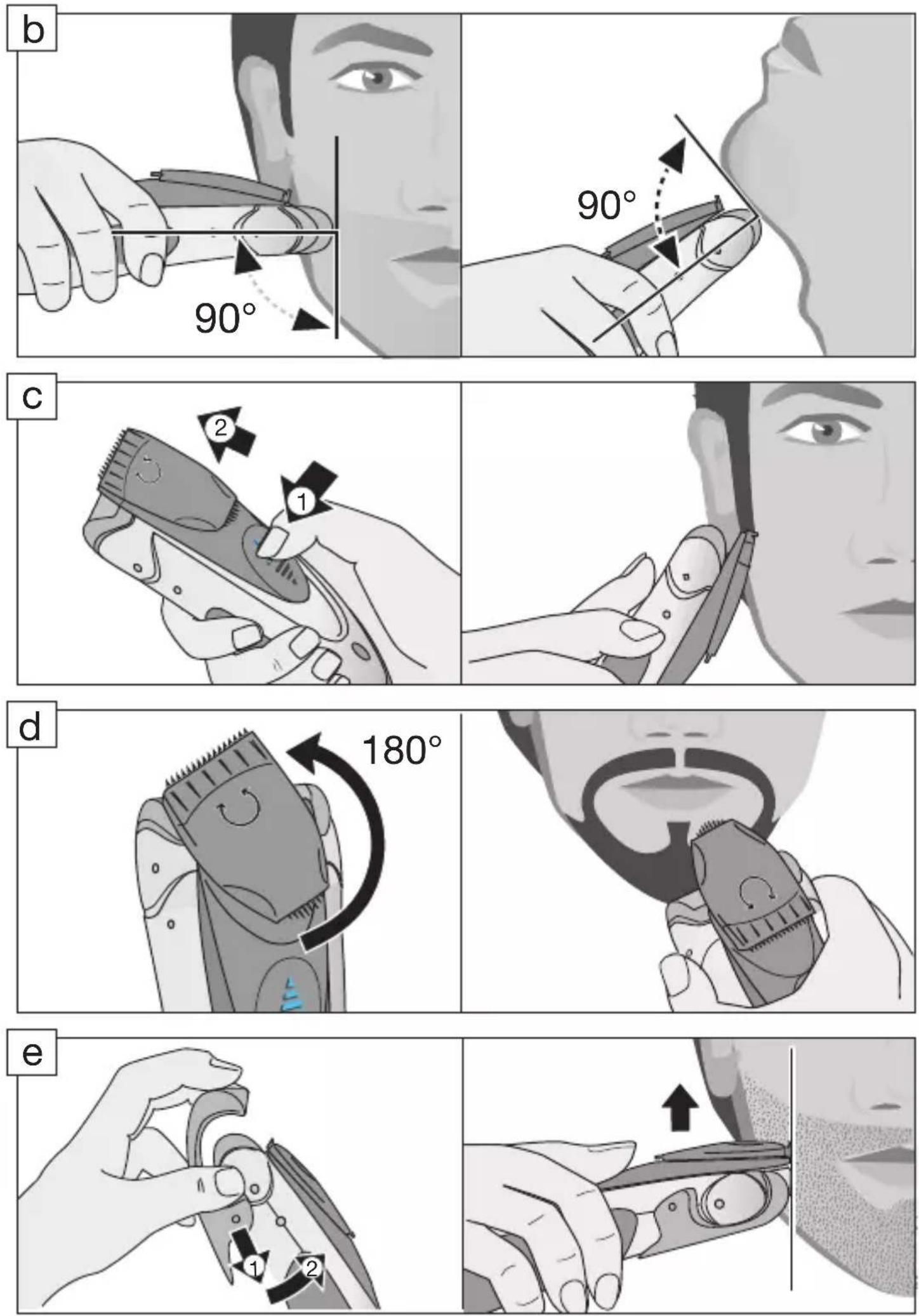 b
90°
90°
c
2
1
d
180°
e
1
2