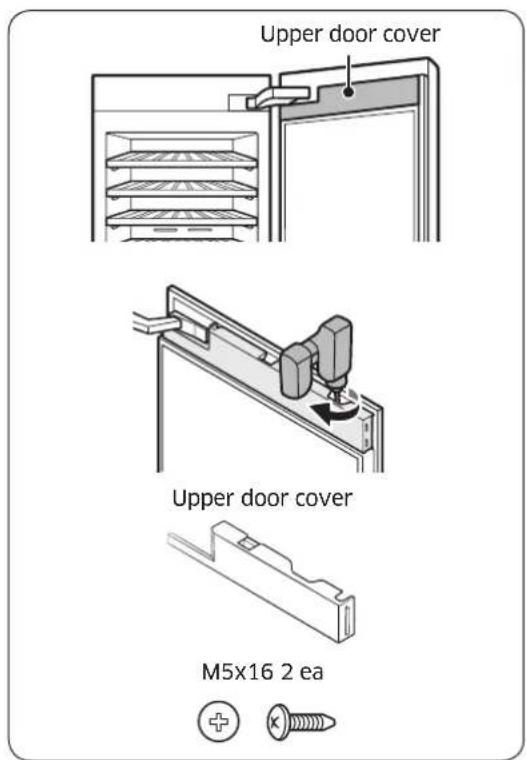 Upper door cover

Upper door cover

M5x16 2 ea