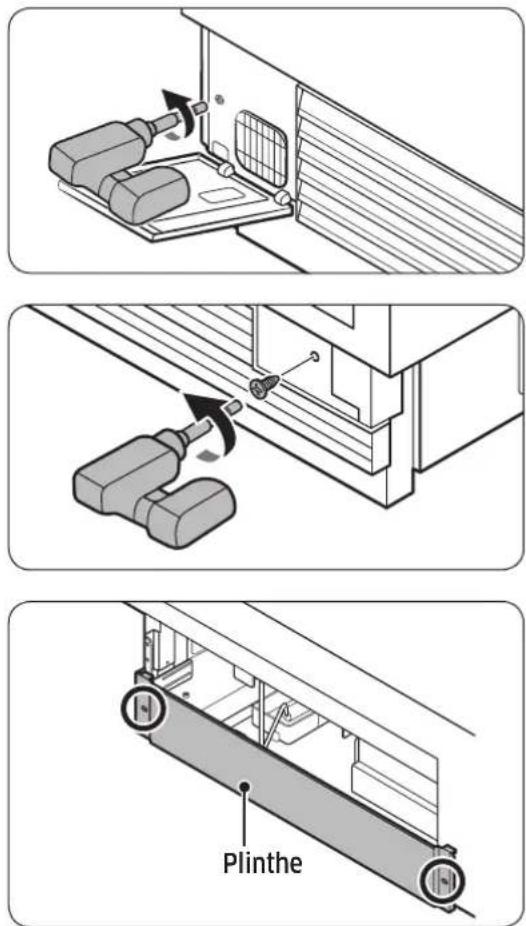 Plinthe