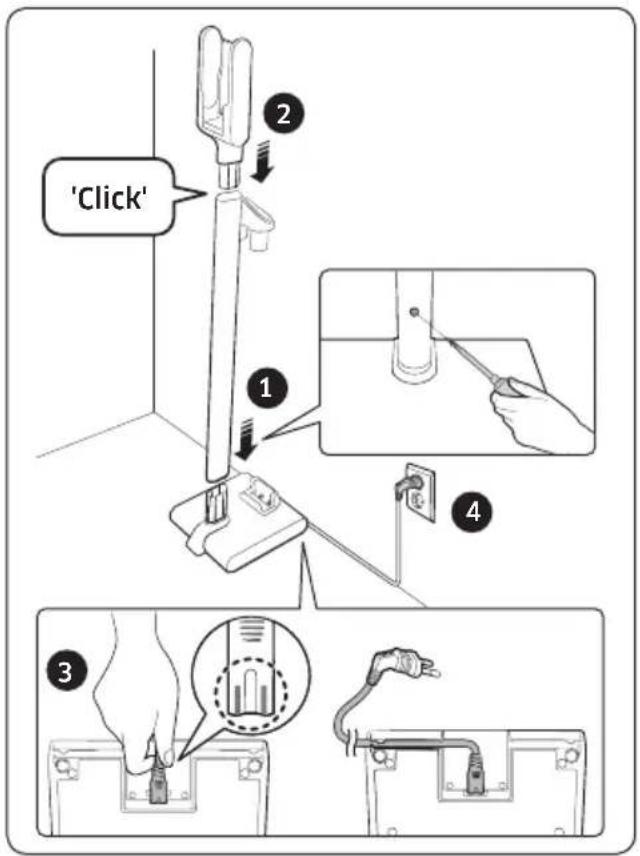 2

'Click'

1

4

3