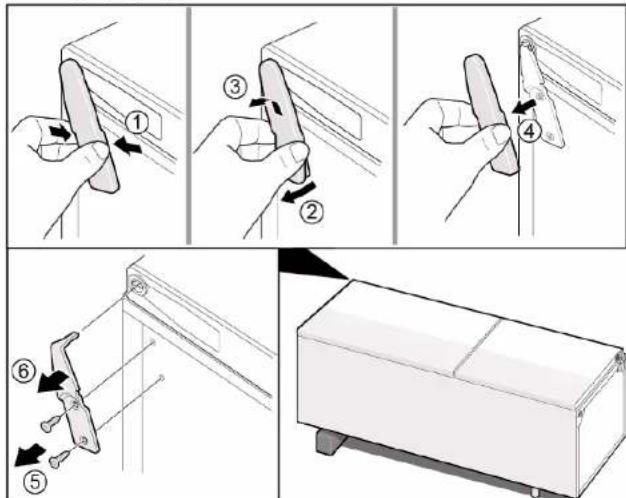 1

3

2

4

6

5