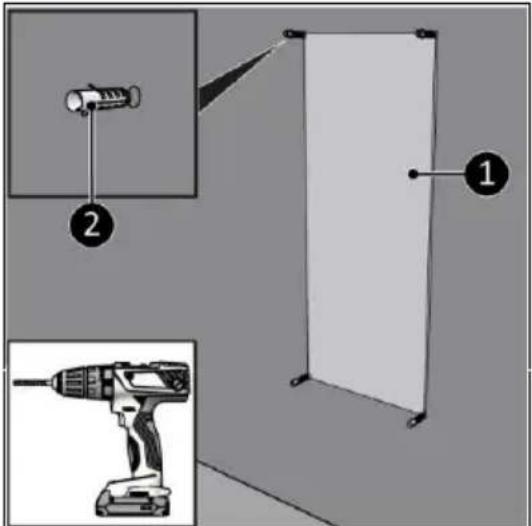 2

1