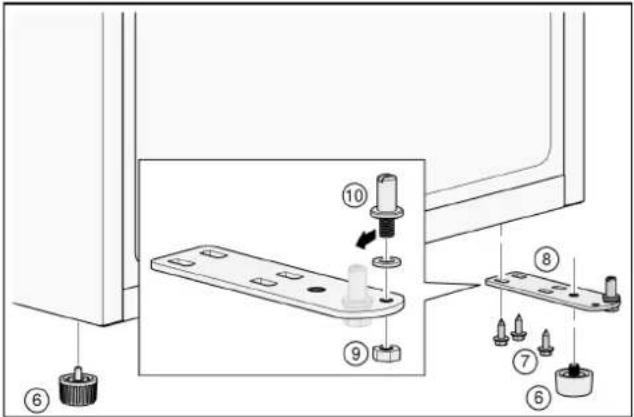 10
8
9
7
6
6