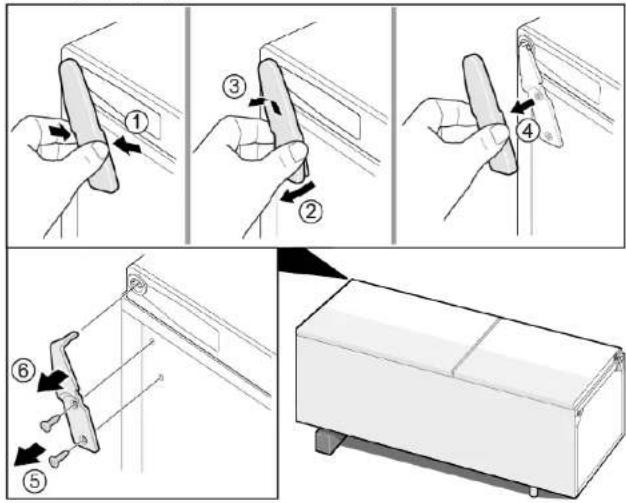 1
3
2
4
6
5