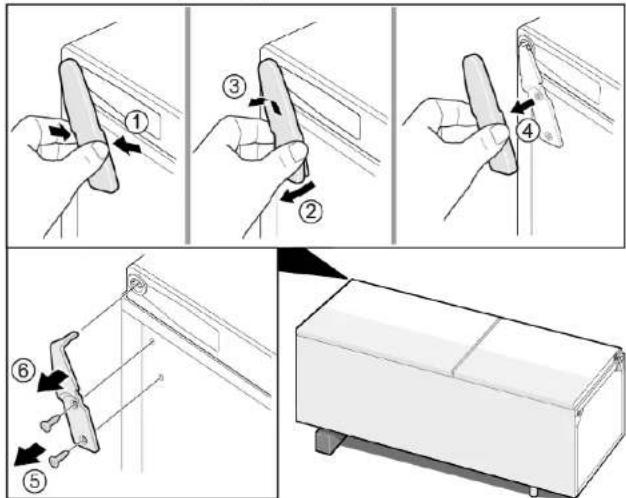 ①
③
②
④
⑥
⑤