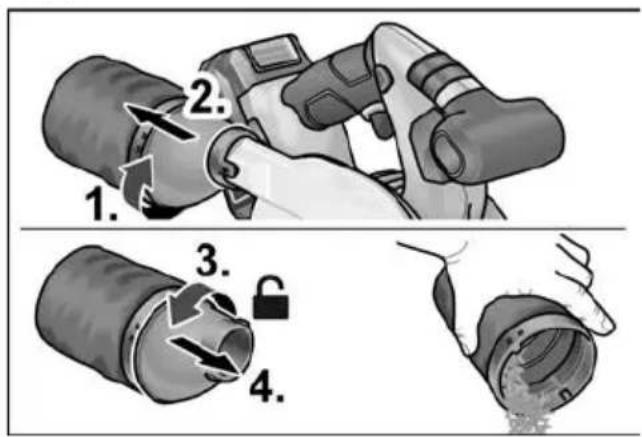 2.
1.
3.
4.