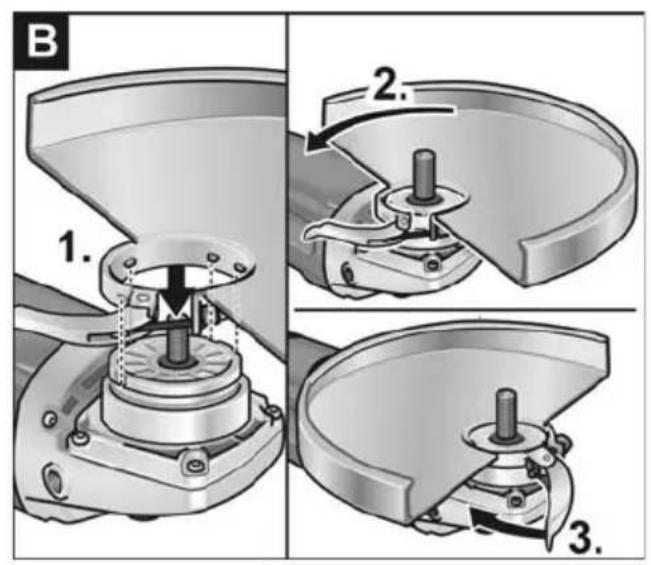 B

1.

2.

3.