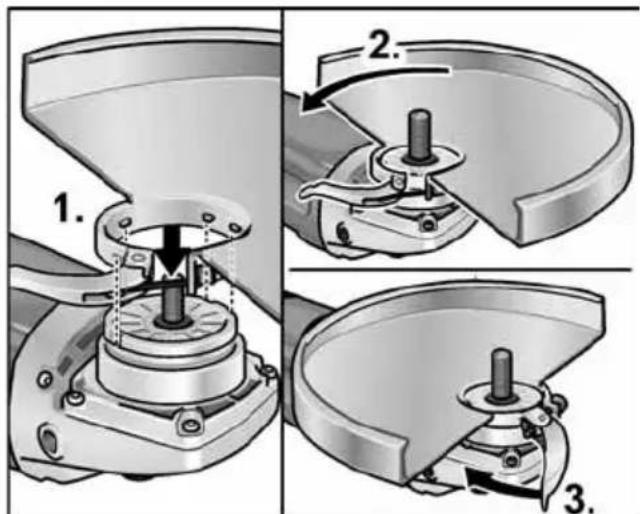 1.

2.

3.