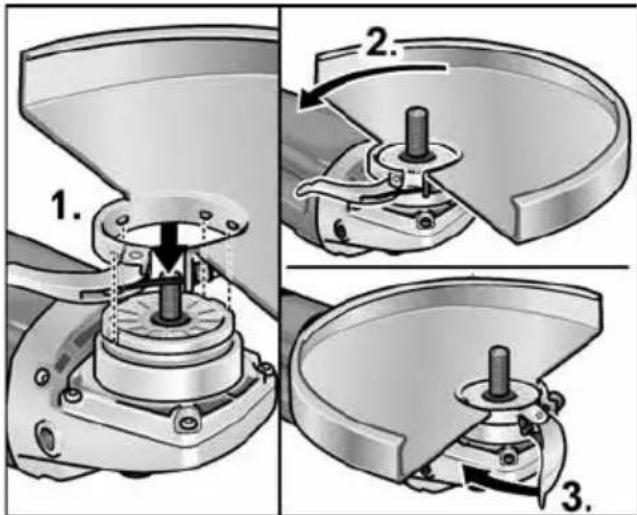 1.

2.

3.