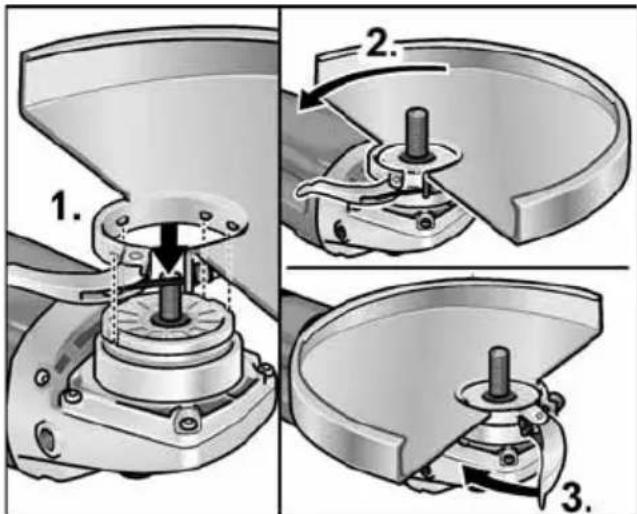 1.

2.

3.