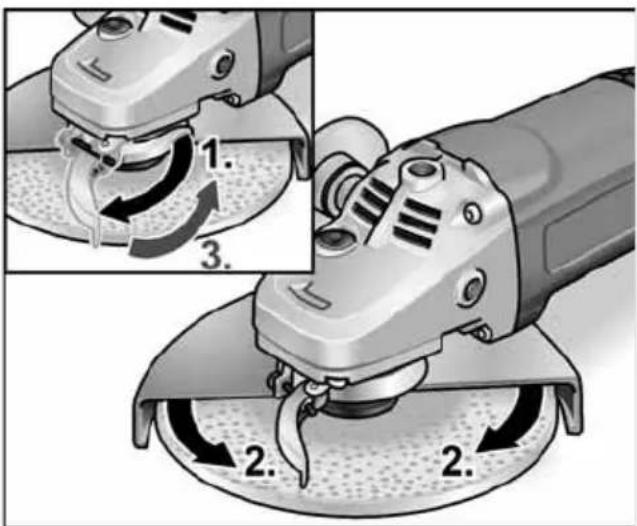 1.
3.
2.
2.