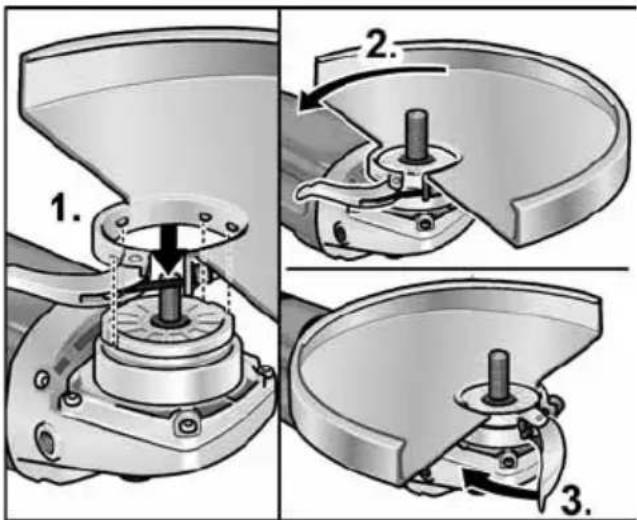 1.

2.

3.