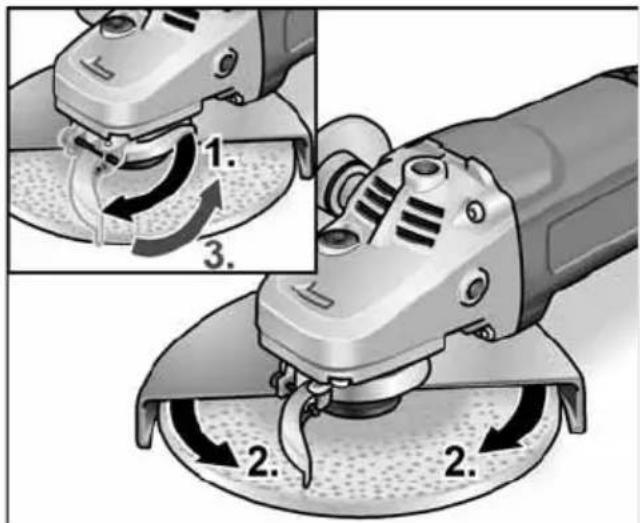 1.
3.
2.
2.