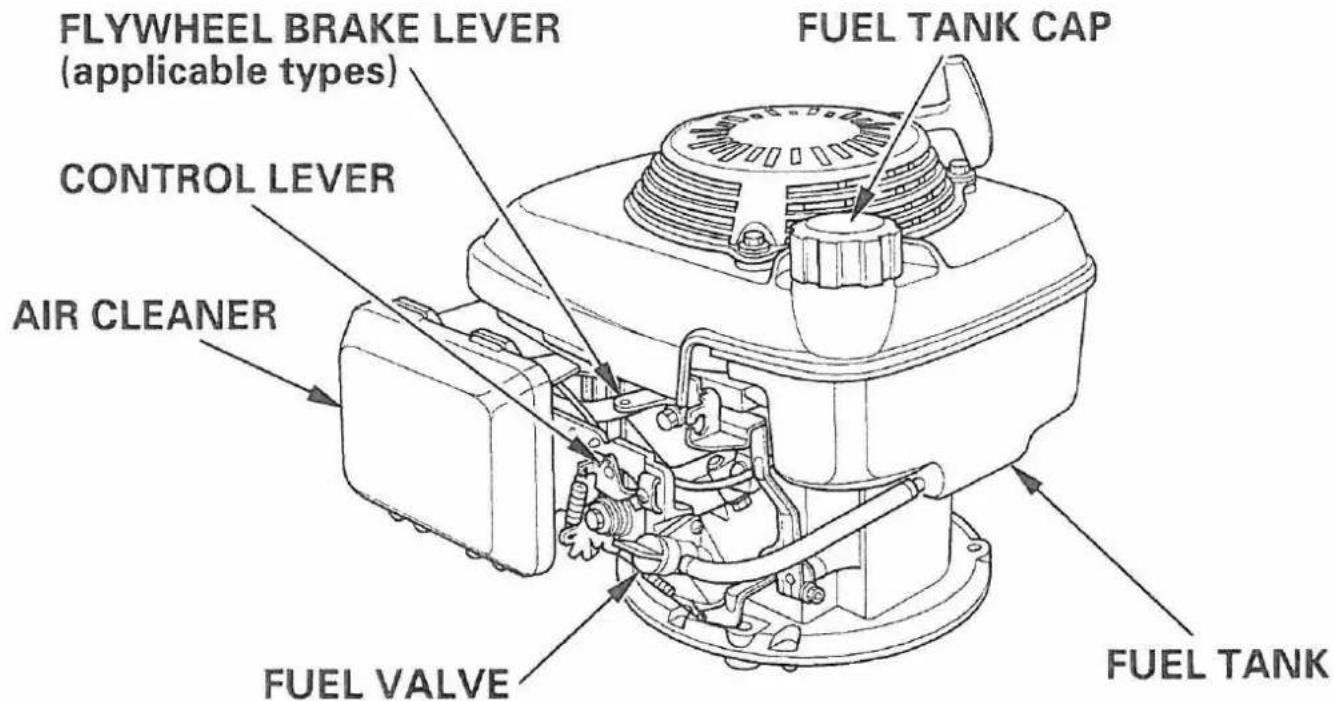 FLYWHEEL BRAKE LEVER
(applicable types)

FUEL TANK CAP

CONTROL LEVER

AIR CLEANER

FUEL VALVE

FUEL TANK