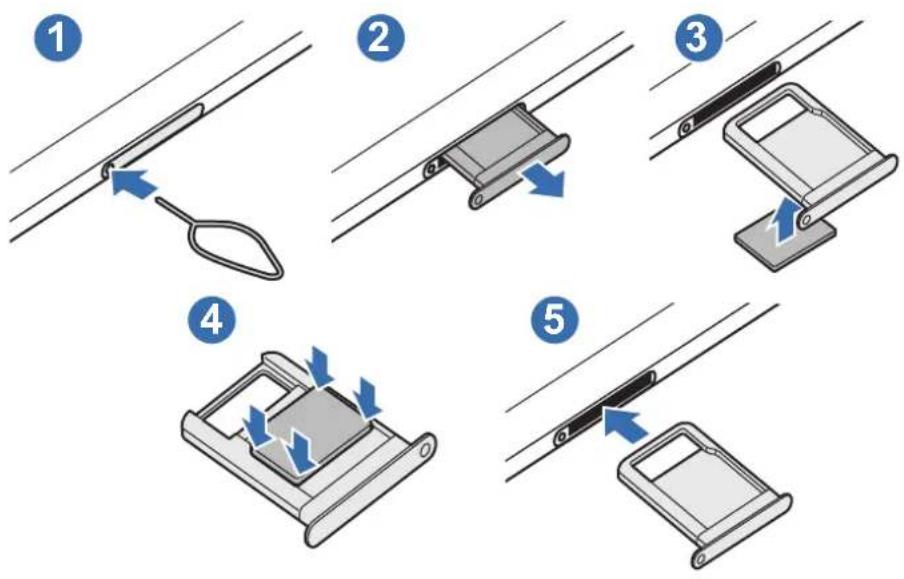 1
2
3
4
5