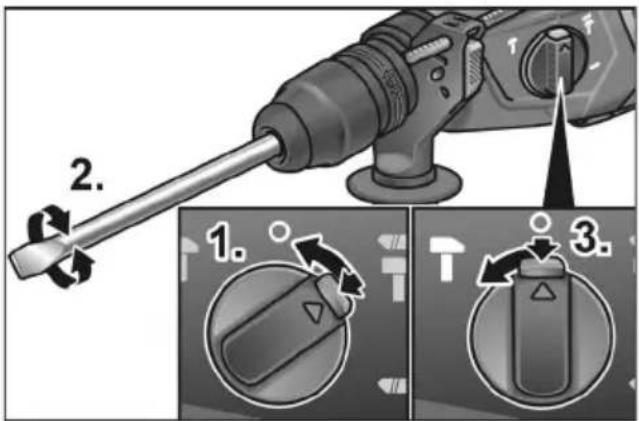 2.

1.

3.