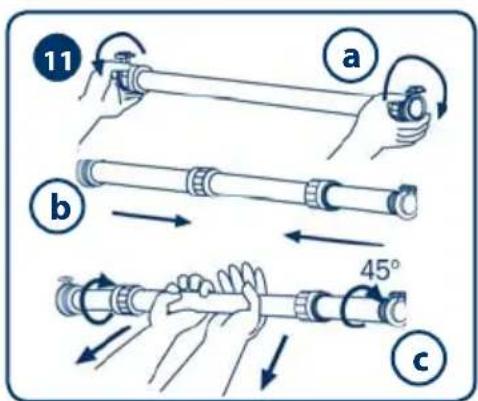 11

a

b

45°

c