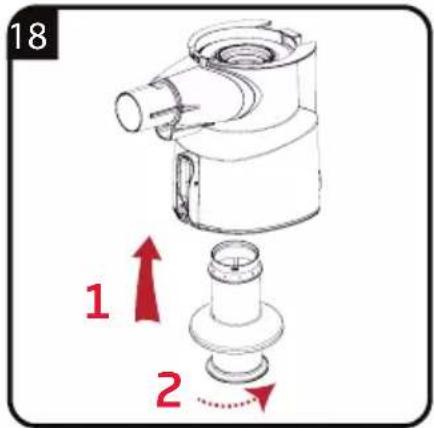 18

1

2