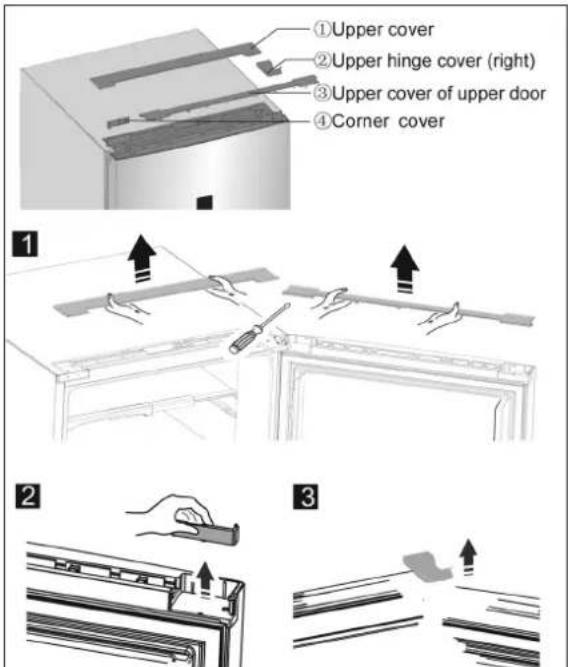 ①Upper cover
②Upper hinge cover (right)
③Upper cover of upper door
④Corner cover

1

2

3