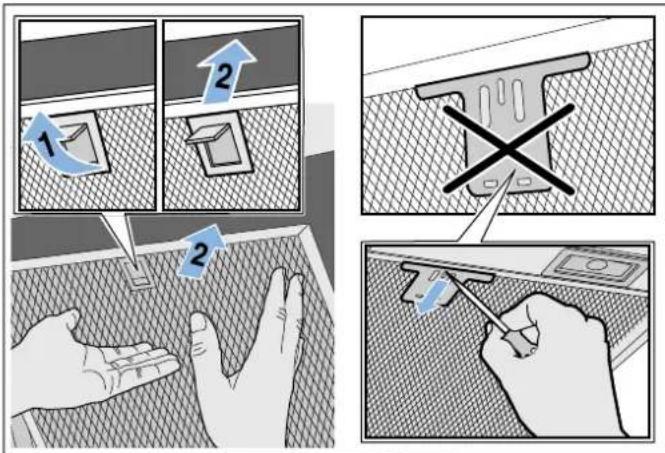 1
2
2