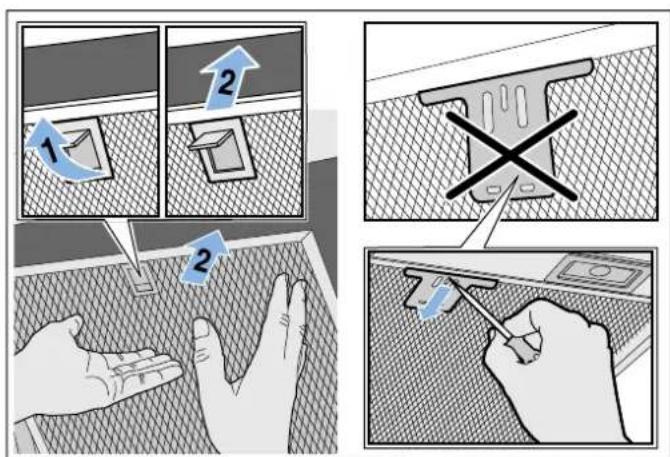 1
2
2