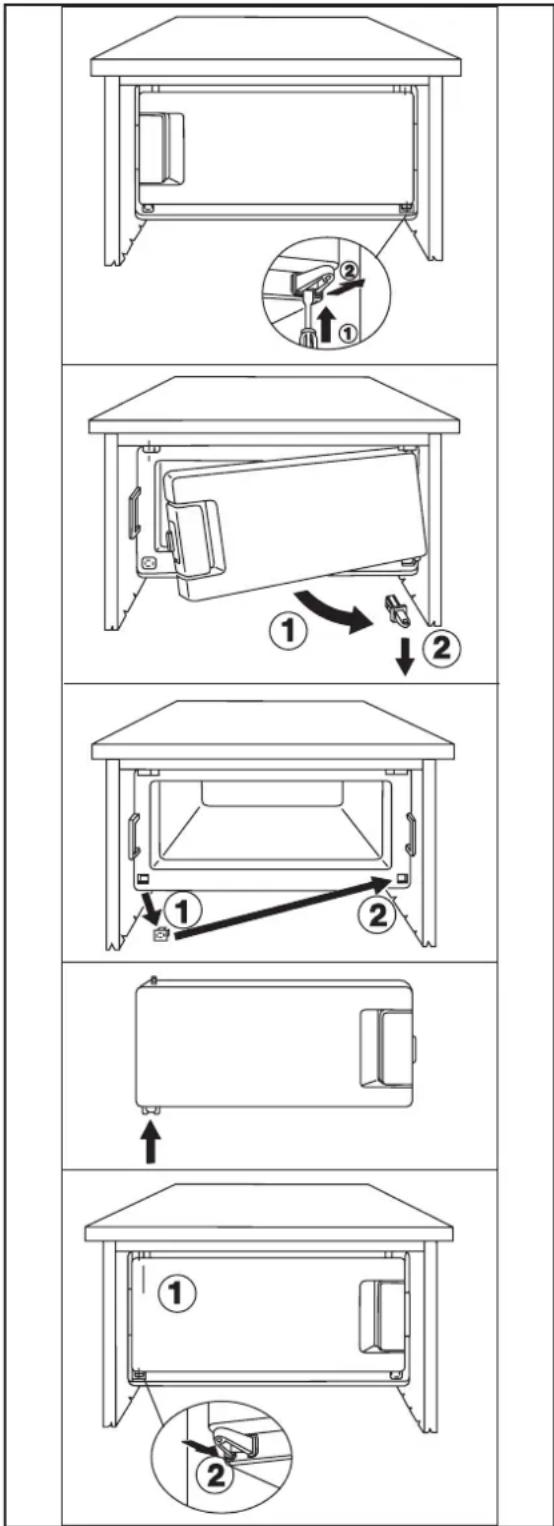 2
1

1
2

1
2

1

2