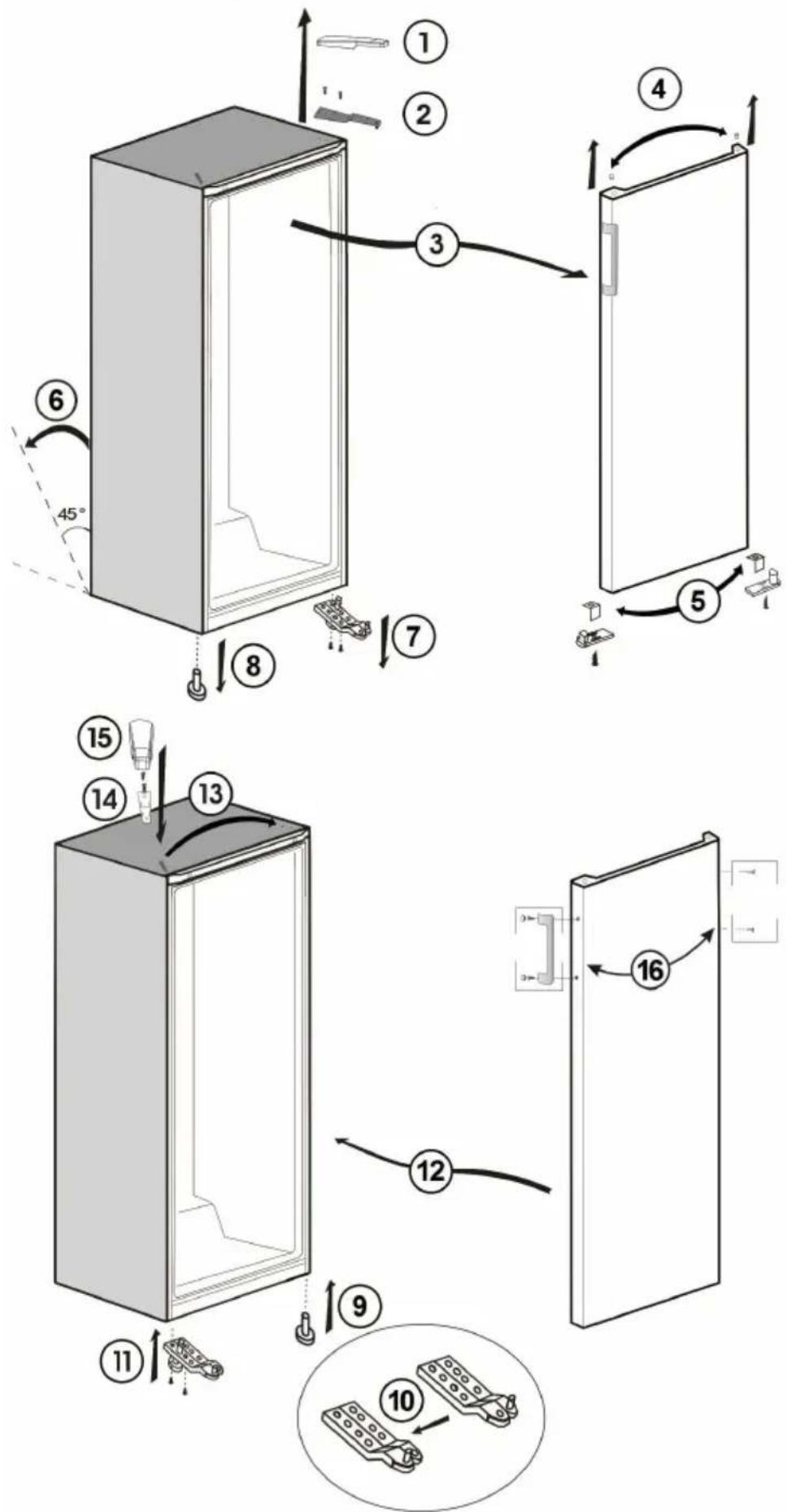 1
2
4
3
6
45°
5
7
8
15
14
13
16
12
9
11
10